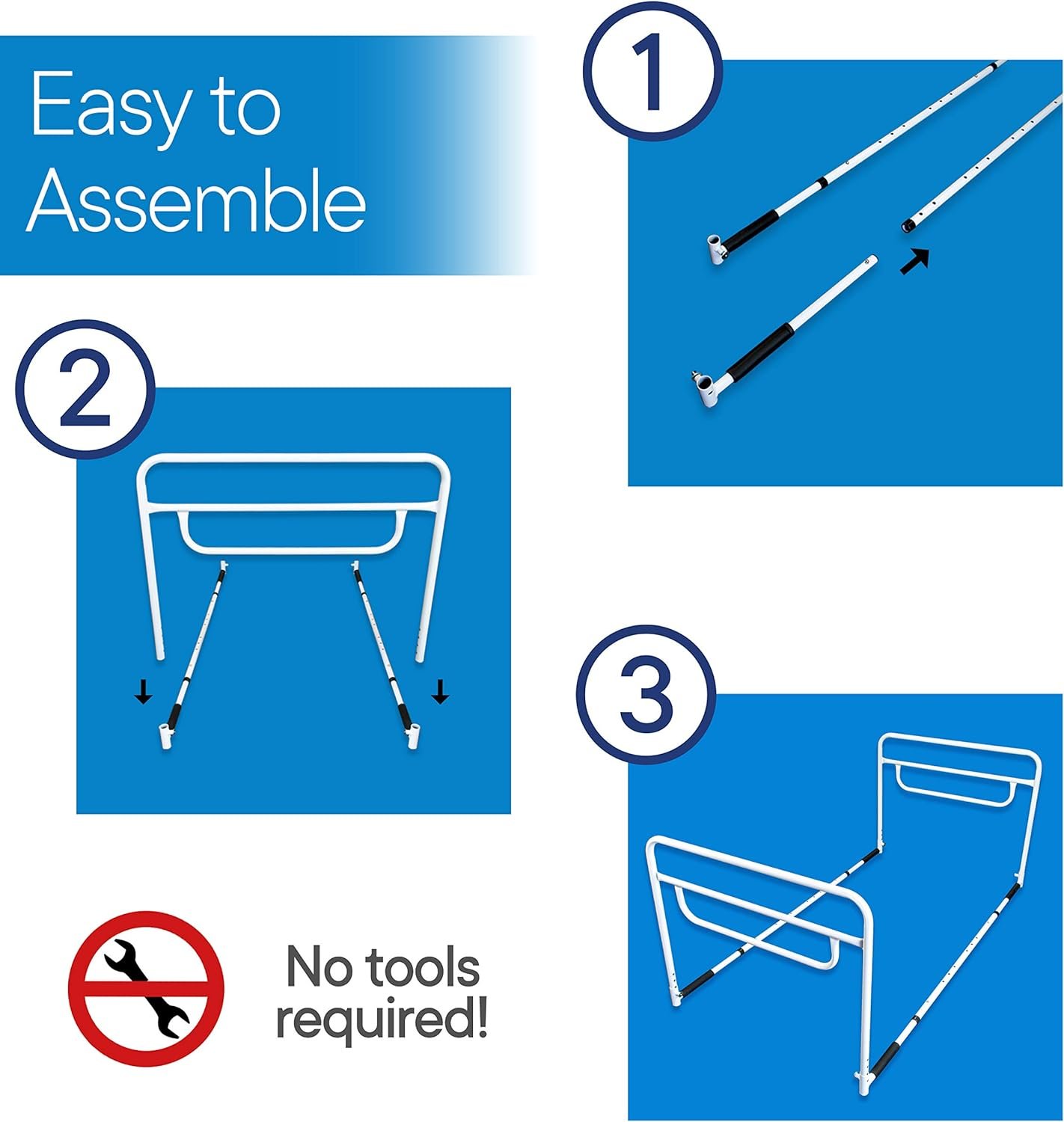 Easy to Assemble

1

2

3

No tools required!