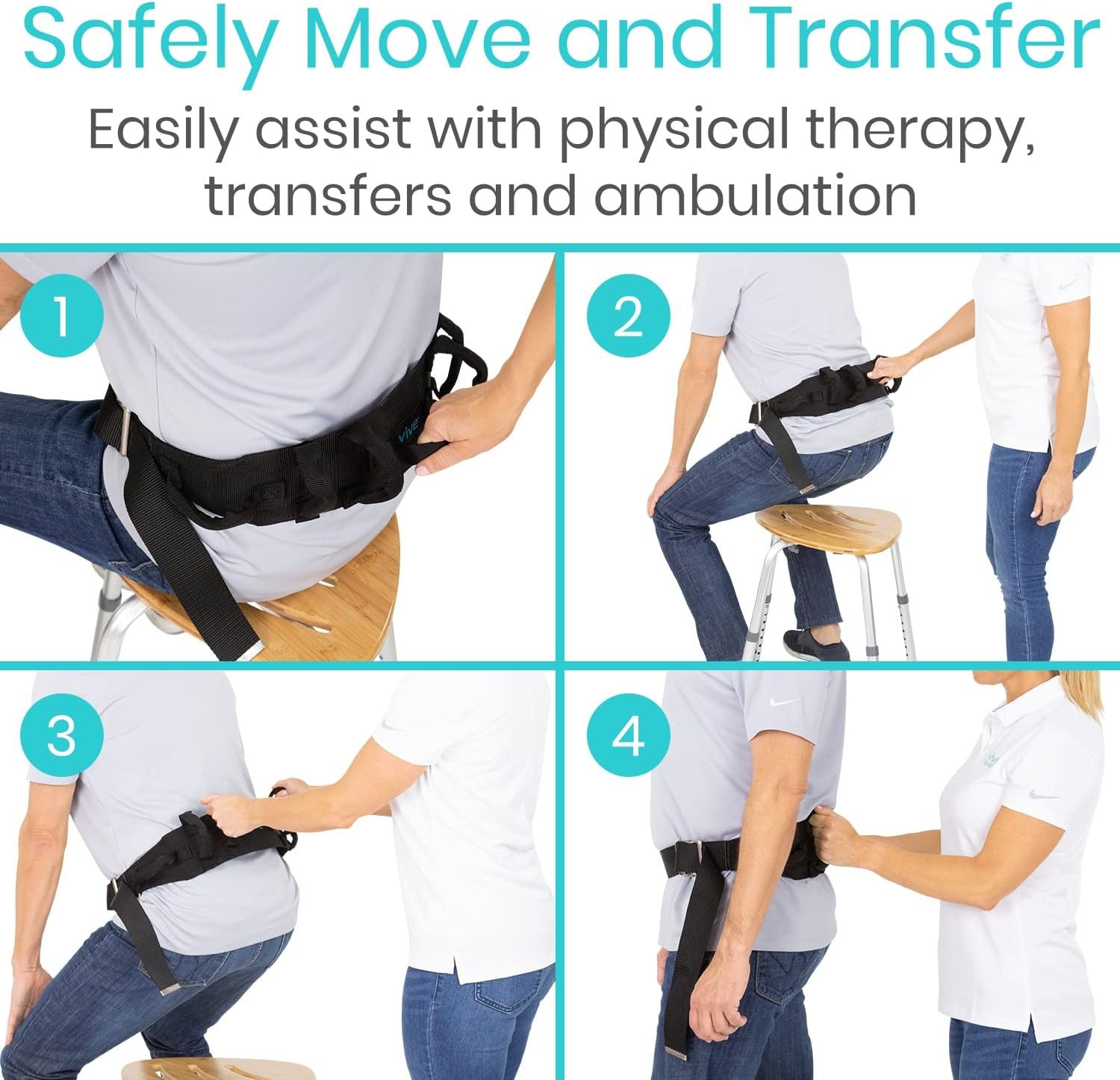 Safely Move and Transfer

Easily assist with physical therapy, transfers and ambulation

1

vive

2

3

4