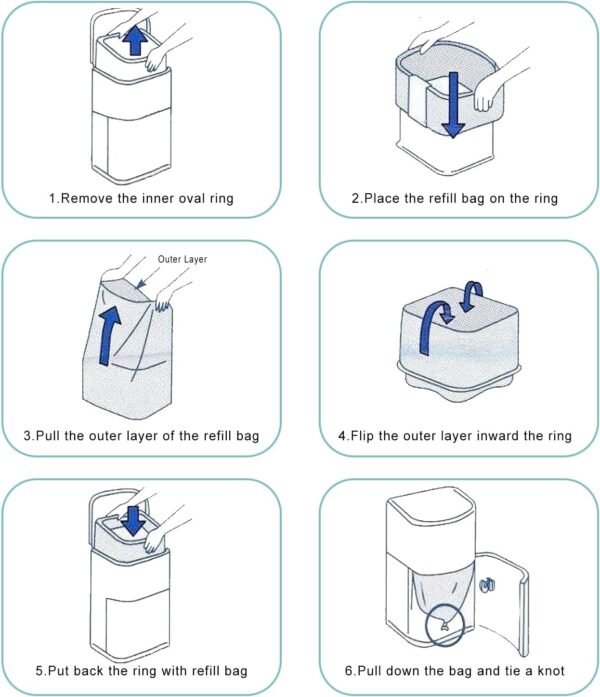 1.Remove the inner oval ring

2.Place the refill bag on the ring

Outer Layer

3.Pull the outer layer of the refill bag

4.Flip the outer layer inward the ring

5.Put back the ring with refill bag

6.Pull down the bag and tie a knot