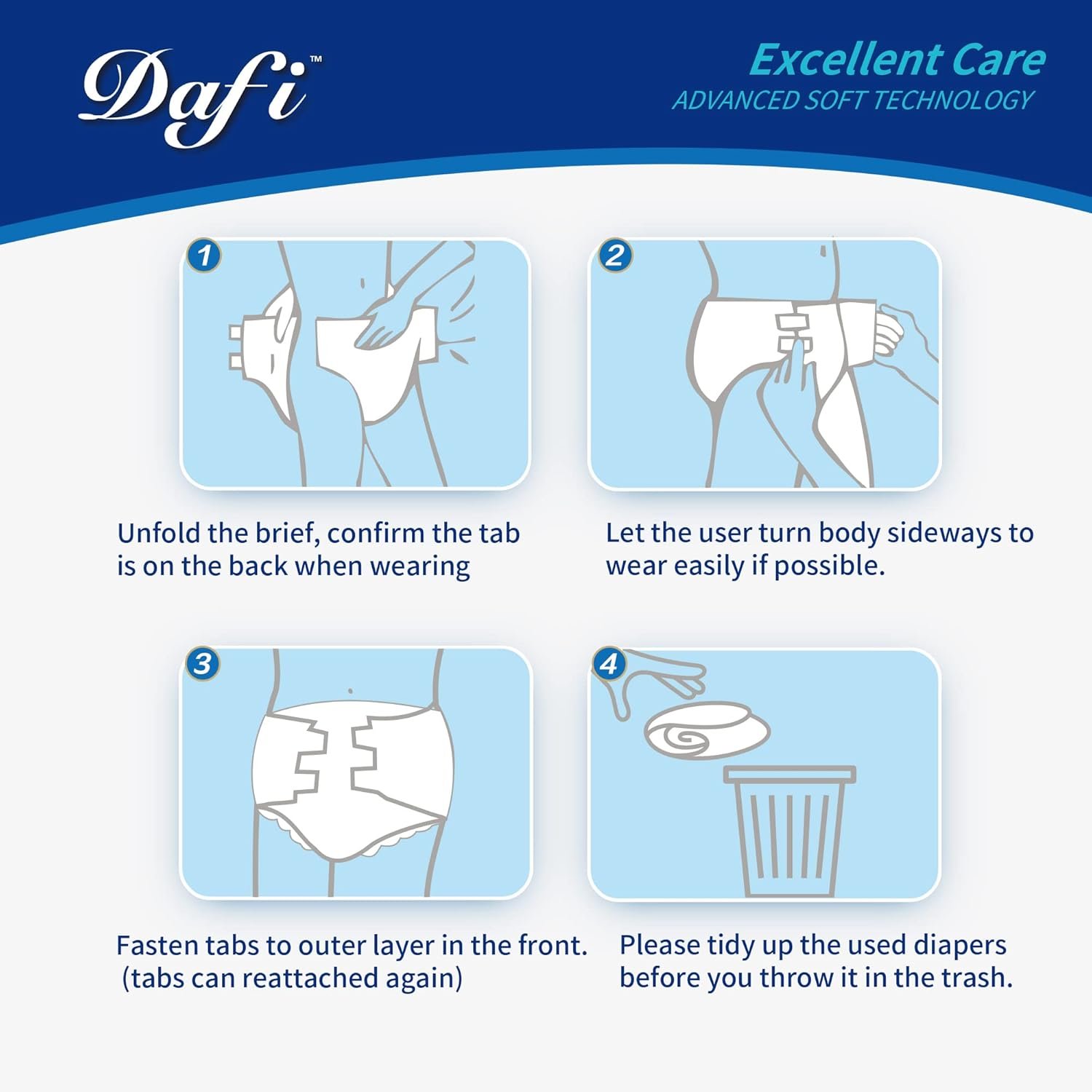 Dafi™

Excellent Care
ADVANCED SOFT TECHNOLOGY

1

Unfold the brief, confirm the tab is on the back when wearing

2

Let the user turn body sideways to wear easily if possible.

3

Fasten tabs to outer layer in the front. (tabs can reattached again)

4

Please tidy up the used diapers before you throw it in the trash.