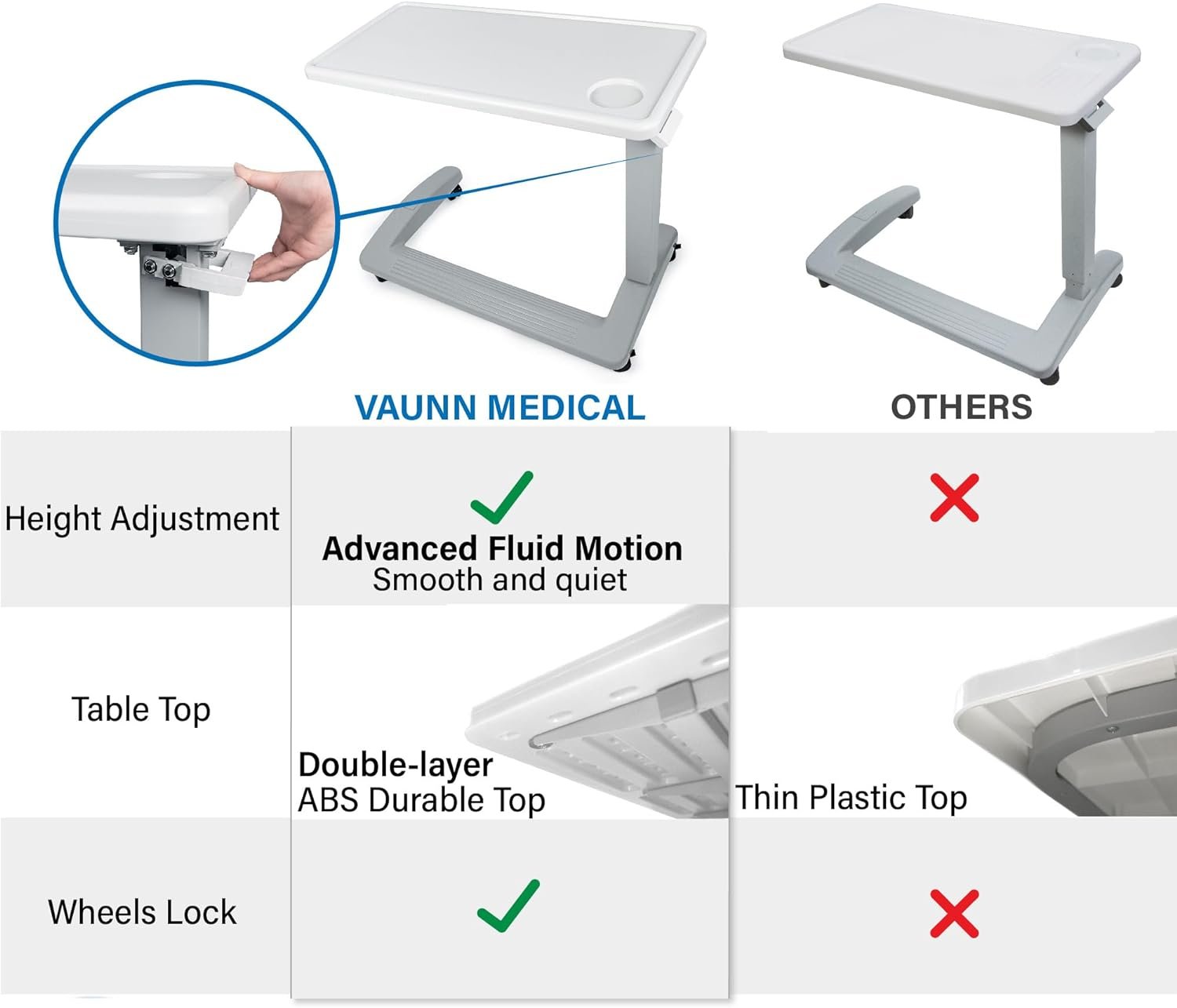 | | VAUNN MEDICAL | OTHERS |
|---|---|---|
| Height Adjustment | ✓ **Advanced Fluid Motion** Smooth and quiet | ✗ |
| Table Top | **Double-layer** ABS Durable Top | Thin Plastic Top |
| Wheels Lock | ✓ | ✗ |